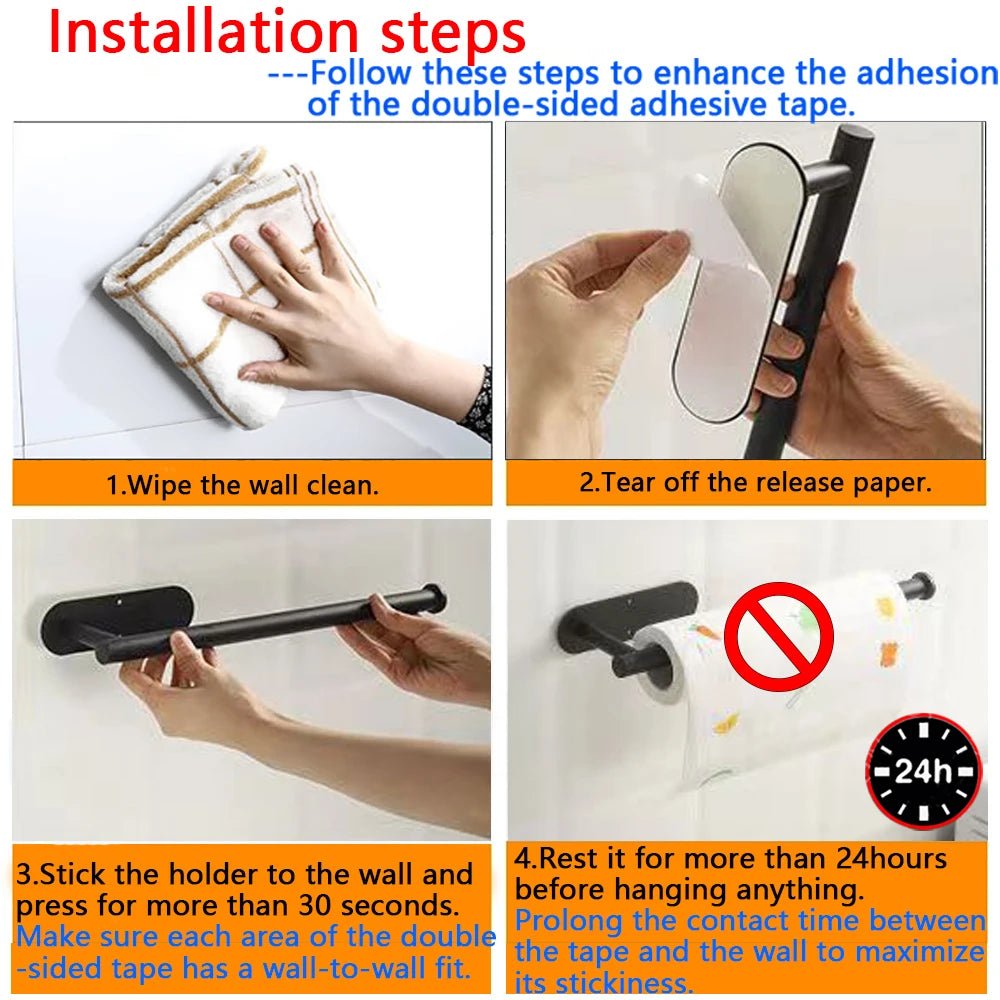 Installation steps
---Follow these steps to enhance the adhesion of the double-sided adhesive tape.

1.Wipe the wall clean.

2.Tear off the release paper.

3.Stick the holder to the wall and press for more than 30 seconds.
Make sure each area of the double -sided tape has a wall-to-wall fit.

24h

4.Rest it for more than 24hours before hanging anything.
Prolong the contact time between the tape and the wall to maximize its stickiness.